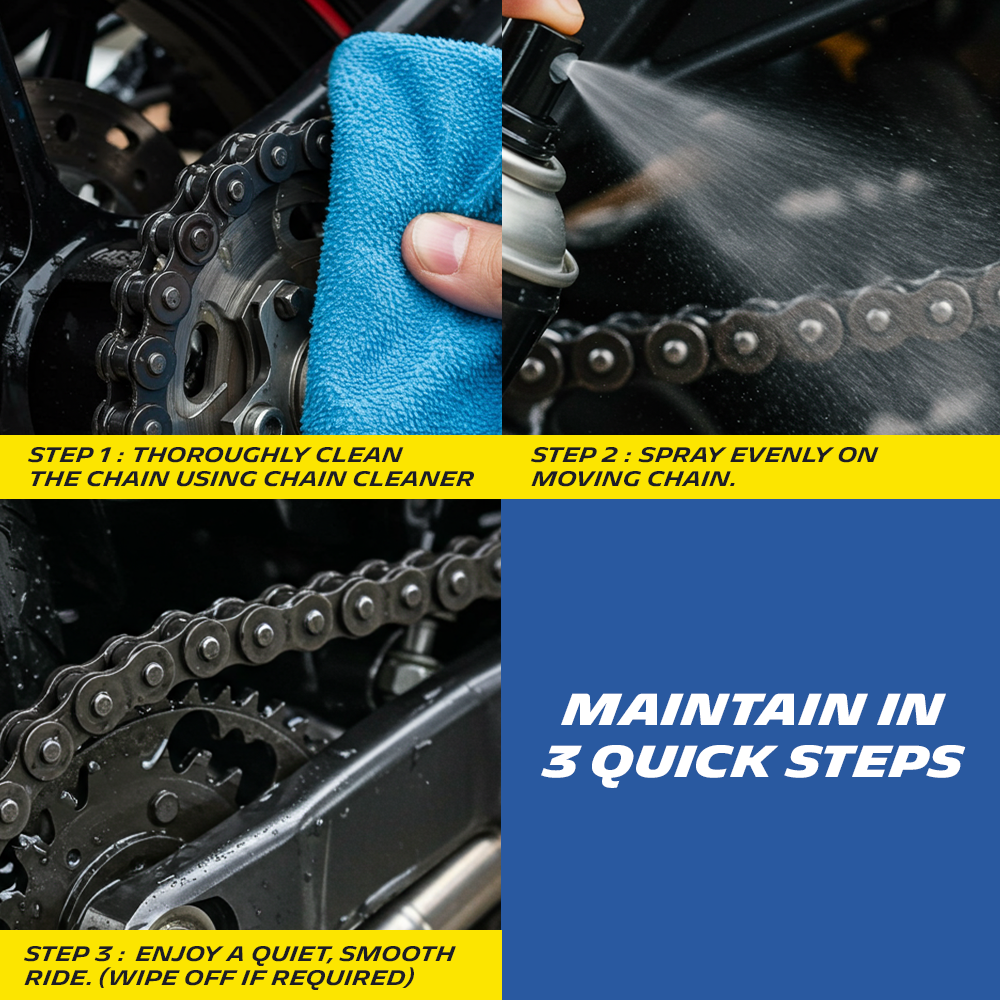 STEP 1 : THOROUGHLY CLEAN THE CHAIN USING CHAIN CLEANER

STEP 2 : SPRAY EVENLY ON MOVING CHAIN.

STEP 3 : ENJOY A QUIET, SMOOTH RIDE. (WIPE OFF IF REQUIRED)

MAINTAIN IN 3 QUICK STEPS