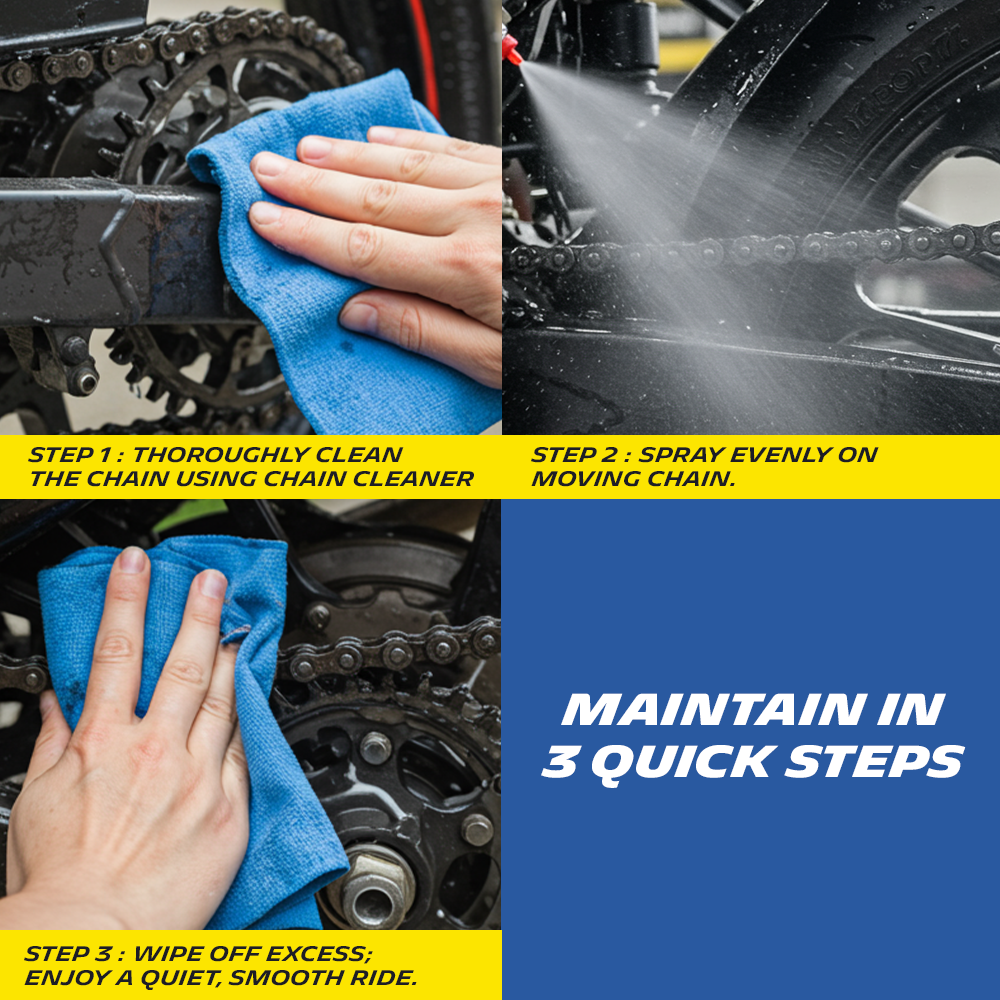 STEP 1 : THOROUGHLY CLEAN THE CHAIN USING CHAIN CLEANER

STEP 2 : SPRAY EVENLY ON MOVING CHAIN.

STEP 3 : WIPE OFF EXCESS; ENJOY A QUIET, SMOOTH RIDE.

MAINTAIN IN 3 QUICK STEPS