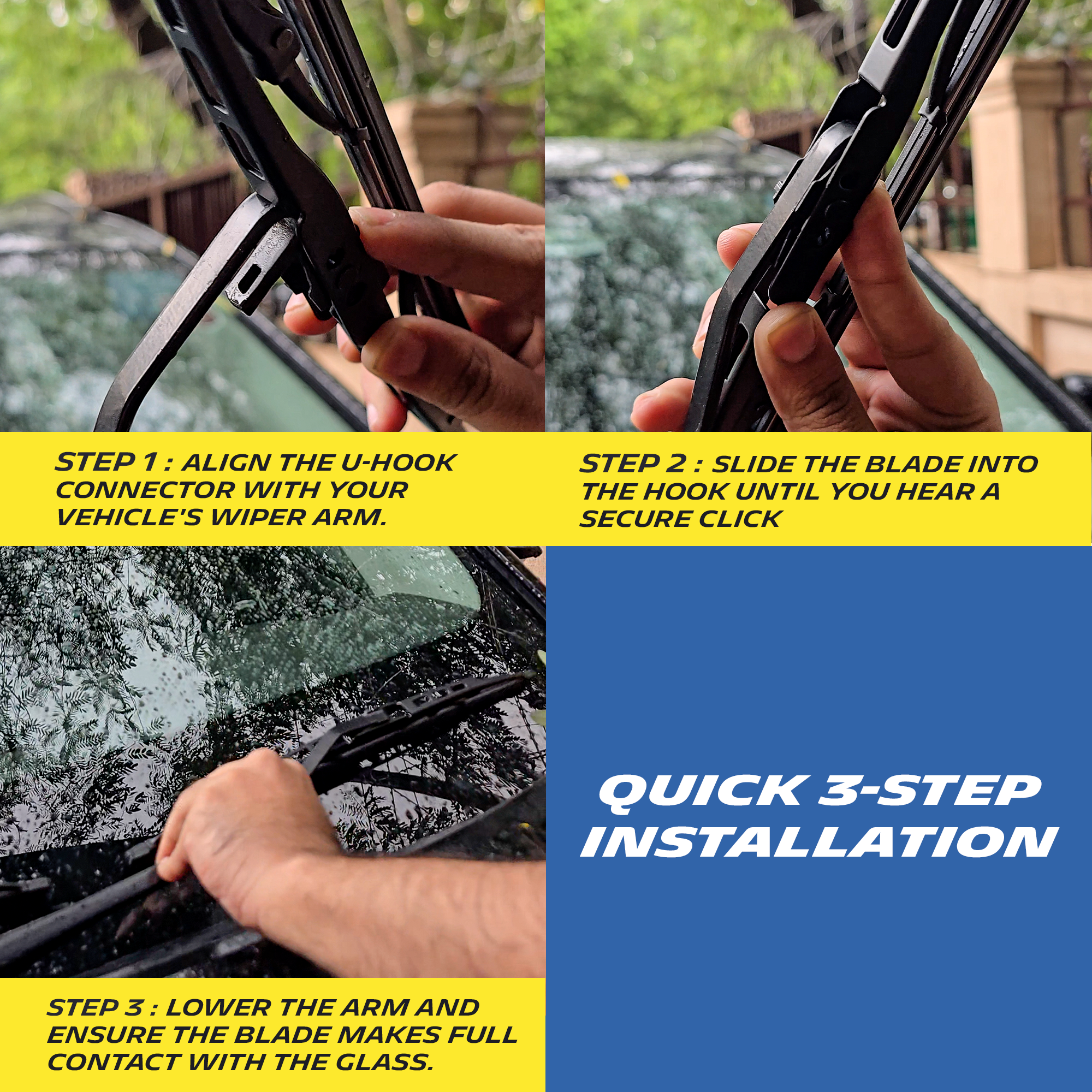 STEP 1 : ALIGN THE U-HOOK CONNECTOR WITH YOUR VEHICLE'S WIPER ARM.

STEP 2 : SLIDE THE BLADE INTO THE HOOK UNTIL YOU HEAR A SECURE CLICK

STEP 3 : LOWER THE ARM AND ENSURE THE BLADE MAKES FULL CONTACT WITH THE GLASS.

QUICK 3-STEP INSTALLATION